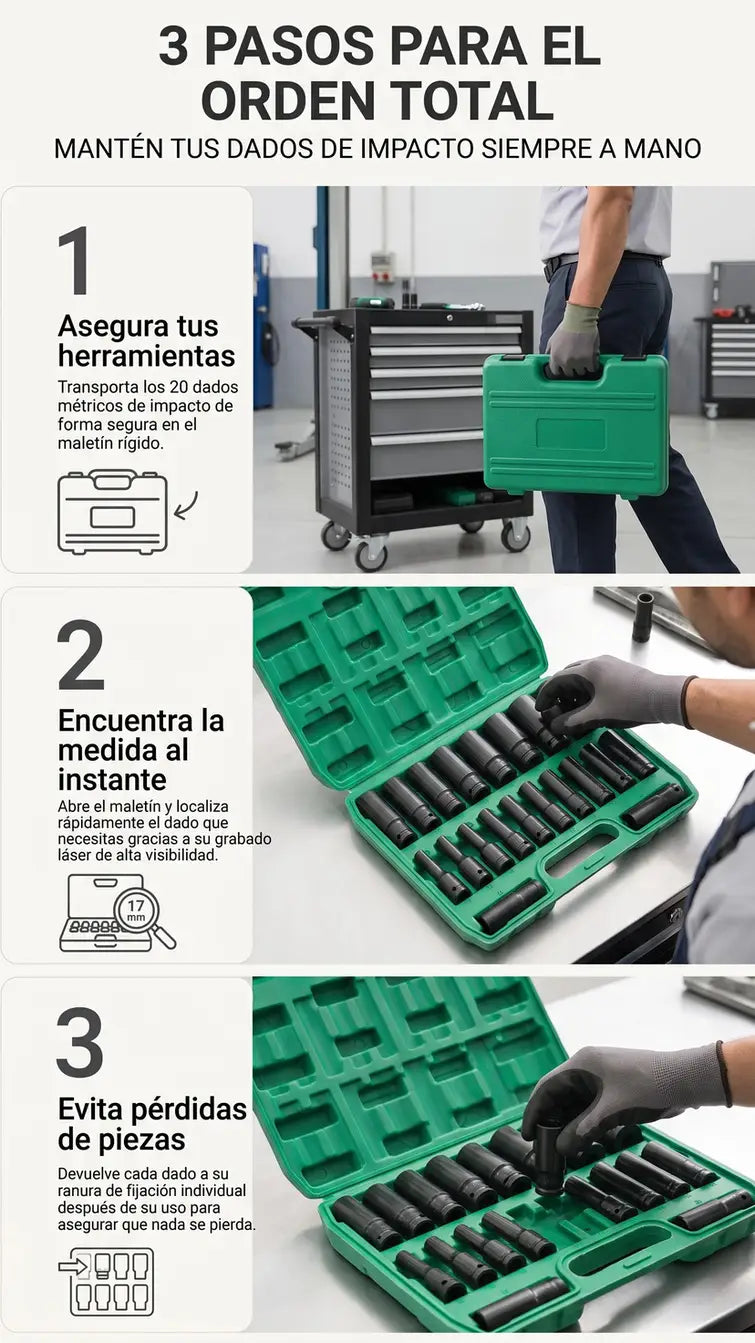 3 PASOS PARA EL ORDEN TOTAL

MANTÉN TUS DADOS DE IMPACTO SIEMPRE A MANO

1

Asegura tus herramientas

Transporta los 20 dados métricos de impacto de forma segura en el maletín rígido.

2

Encuentra la medida al instante

Abre el maletín y localiza rápidamente el dado que necesitas gracias a su grabado láser de alta visibilidad.

17 mm

3

Evita pérdidas de piezas

Devuelve cada dado a su ranura de fijación individual después de su uso para asegurar que nada se pierda.