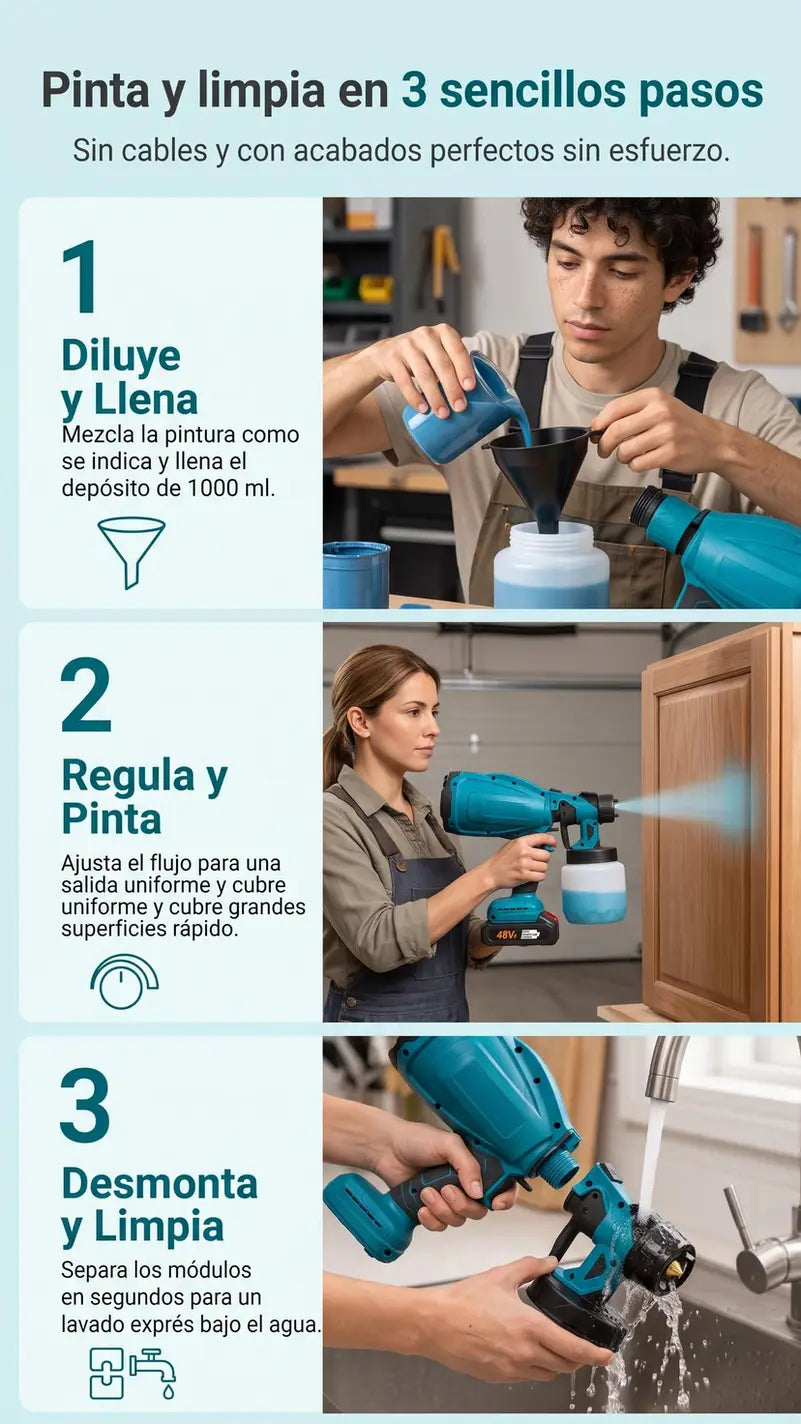 Pinta y limpia en 3 sencillos pasos
Sin cables y con acabados perfectos sin esfuerzo.

1
Diluye y Llena
Mezcla la pintura como se indica y llena el depósito de 1000 ml.

2
Regula y Pinta
Ajusta el flujo para una salida uniforme y cubre uniforme y cubre grandes superficies rápido.

48V

3
Desmonta y Limpia
Separa los módulos en segundos para un lavado exprés bajo el agua.